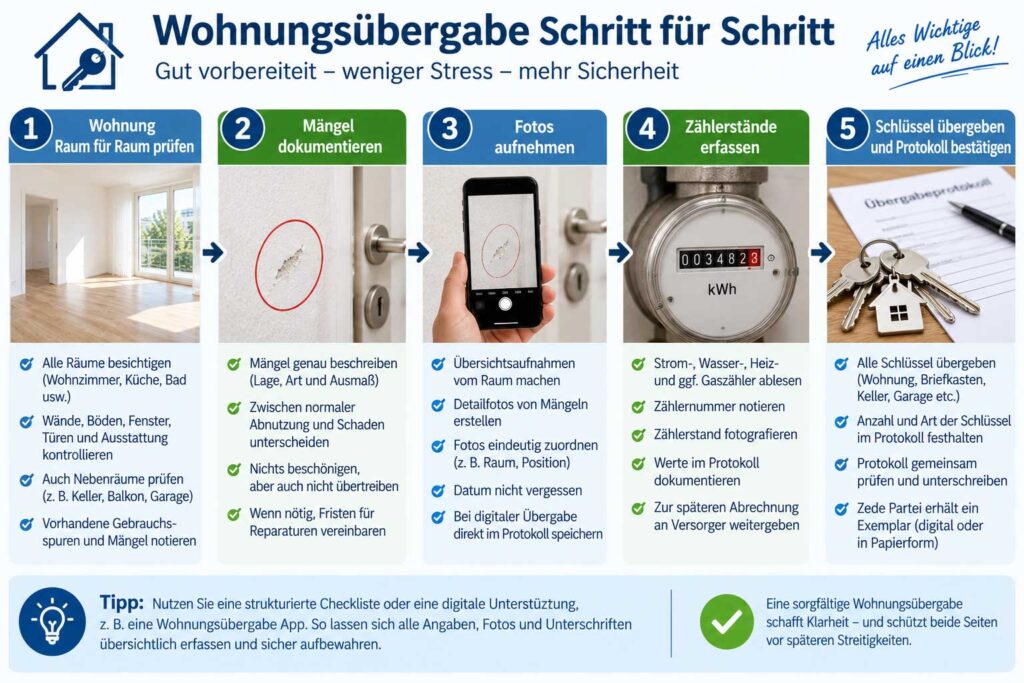 Wohnungsübergabe Schritt für Schritt

Gut vorbereiteit – weniger Stress – mehr Sicherheit

Alles Wichtige auf einen Blick!

1 Wohnung Raum für Raum prüfen

Alle Räume besichtigen (Wohnzimmer, Küche, Bad usw.)

Wände, Böden, Fenster, Türen und Ausstattung kontrollieren

Auch Nebenräume prüfen (z. B. Keller, Balkon, Garage)

Vorhandene Gebrauchsspuren und Mängel notieren

2 Mängel dokumentieren

Mängel genau beschreiben (Lage, Art und Ausmaß)

Zwischen normaler Abnutzung und Schaden unterscheiden

Nichts beschönigen, aber auch nicht übertreiben

Wenn nötig, Fristen für Reparaturen vereinbaren

3 Fotos aufnehmen

Übersichtsaufnahmen vom Raum machen

Detailfotos von Mängeln erstellen

Fotos eindeutig zuordnen (z. B. Raum, Position)

Datum nicht vergessen

Bei digitaler Übergabe direkt im Protokoll speichern

4 Zählerstände erfassen

0034823

kWh

Strom-, Wasser-, Heiz- und ggf. Gaszähler ablesen

Zählernummer notieren

Zählerstand fotografieren

Werte im Protokoll dokumentieren

Zur späteren Abrechnung an Versorger weitergeben

5 Schlüssel übergeben und Protokoll bestätigen

Übergabeprotokoll

Alle Schlüssel übergeben (Wohnung, Briefkasten, Keller, Garage etc.)

Anzahl und Art der Schlüssel im Protokoll festhalten

Protokoll gemeinsam prüfen und unterschreiben

Zede Partei erhält ein Exemplar (digital oder in Papierform)

Tipp: Nutzen Sie eine strukturierte Checkliste oder eine digitale Unterstützung, z. B. eine Wohnungsübergabe App. So lassen sich alle Angaben, Fotos und Unterschriften übersichtlich erfassen und sicher aufbewahren.

Eine sorgfältige Wohnungsübergabe schafft Klarheit – und schützt beide Seiten vor späteren Streitigkeiten.